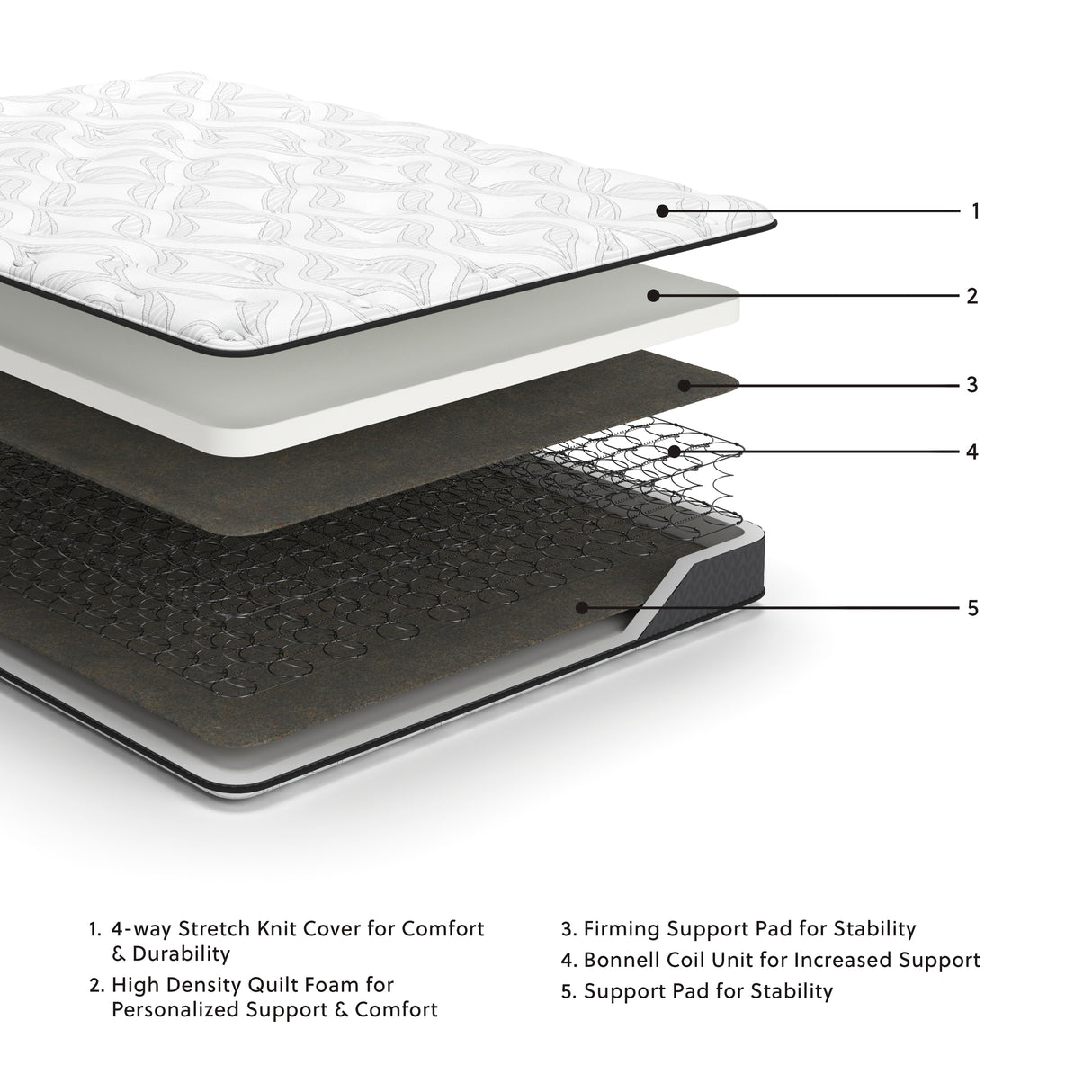 1

2

3

4

5

1. 4-way Stretch Knit Cover for Comfort & Durability
2. High Density Quilt Foam for Personalized Support & Comfort

3. Firming Support Pad for Stability
4. Bonnell Coil Unit for Increased Support
5. Support Pad for Stability